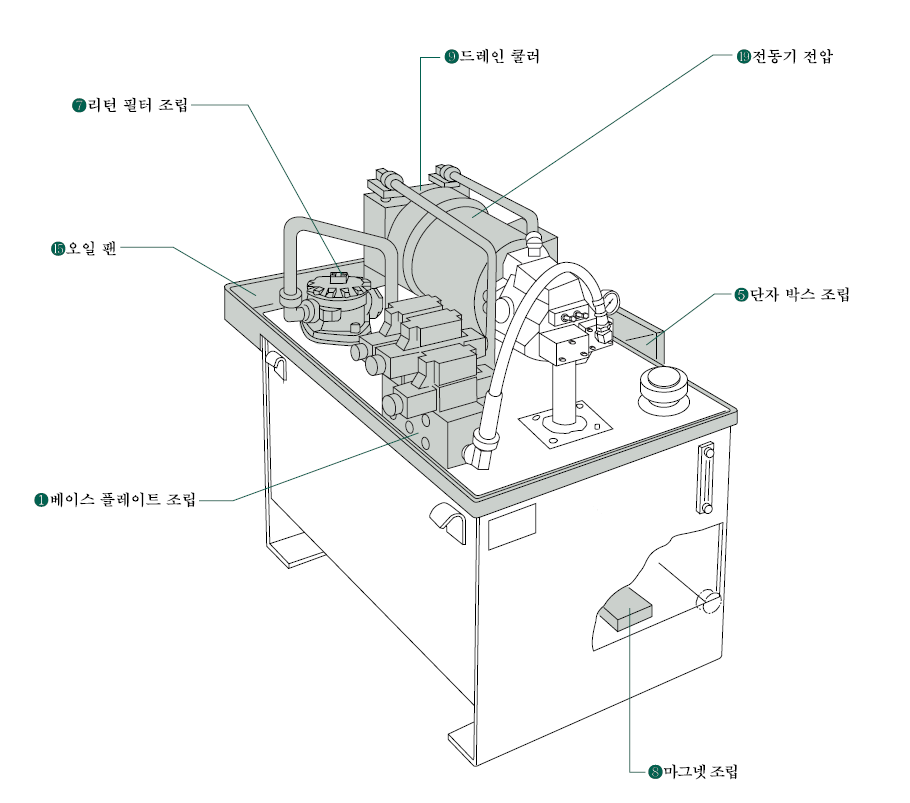 ❾드레인 쿨러
⓳전동기 전압
❼리턴 필터 조립
⓯오일 팬
❺단자 박스 조립
❶베이스 플레이트 조립
❽마그넷 조립